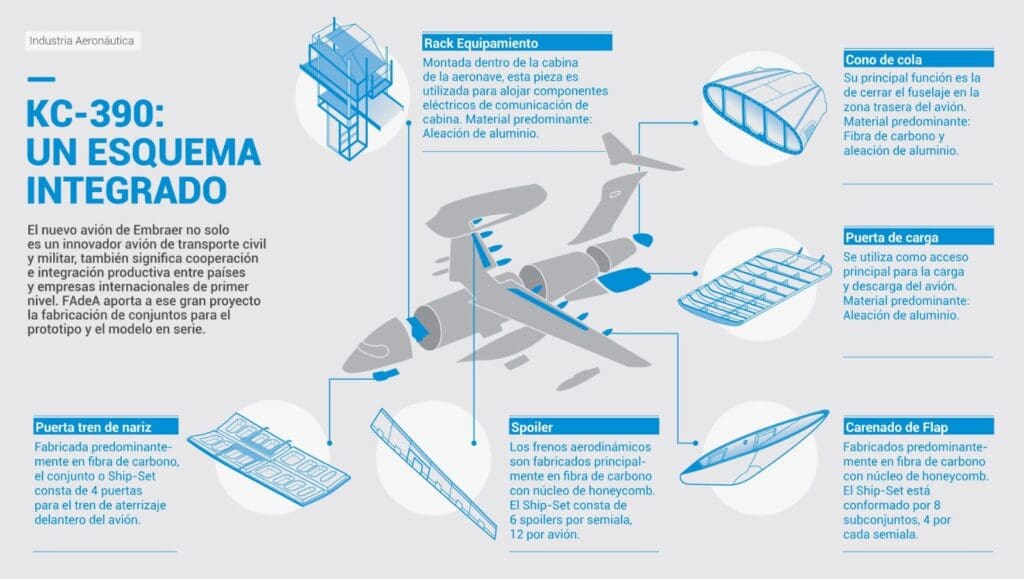 Industria Aeronáutica

KC-390: UN ESQUEMA INTEGRADO

El nuevo avión de Embraer no solo es un innovador avión de transporte civil y militar, también significa cooperación e integración productiva entre países y empresas internacionales de primer nivel. FAdeA aporta a ese gran proyecto la fabricación de conjuntos para el prototipo y el modelo en serie.

Rack Equipamiento
Montada dentro de la cabina de la aeronave, esta pieza es utilizada para alojar componentes eléctricos de comunicación de cabina. Material predominante: Aleación de aluminio.

Cono de cola
Su principal función es la de cerrar el fuselaje en la zona trasera del avión. Material predominante: Fibra de carbono y aleación de aluminio.

Puerta de carga
Se utiliza como acceso principal para la carga y descarga del avión. Material predominante: Aleación de aluminio.

Puerta tren de nariz
Fabricada predominantemente en fibra de carbono, el conjunto o Ship-Set consta de 4 puertas para el tren de aterrizaje delantero del avión.

Spoiler
Los frenos aerodinámicos son fabricados principalmente en fibra de carbono con núcleo de honeycomb. El Ship-Set consta de 6 spoilers por semiala, 12 por avión.

Carenado de Flap
Fabricados predominantemente en fibra de carbono con núcleo de honeycomb. El Ship-Set está conformado por 8 subconjuntos, 4 por cada semiala.